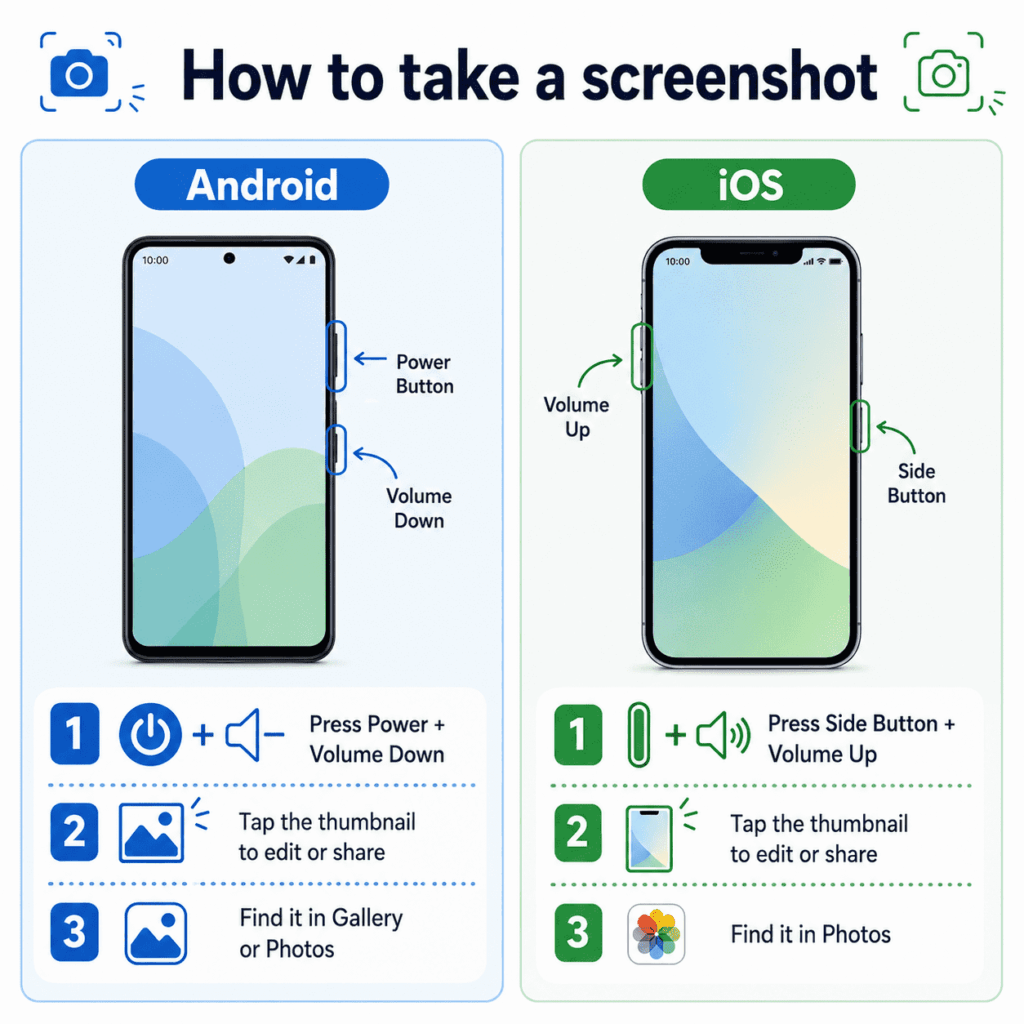 How to take a screenshot

Android

10:00

Power Button

Volume Down

1 + Press Power + Volume Down

2 Tap the thumbnail to edit or share

3 Find it in Gallery or Photos

iOS

10:00

Volume Up

Side Button

1 + Press Side Button + Volume Up

2 Tap the thumbnail to edit or share

3 Find it in Photos